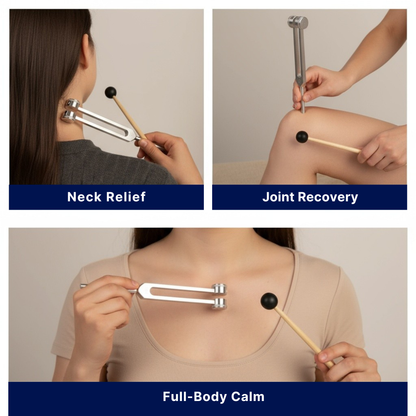 Neck Relief

Joint Recovery

Full-Body Calm